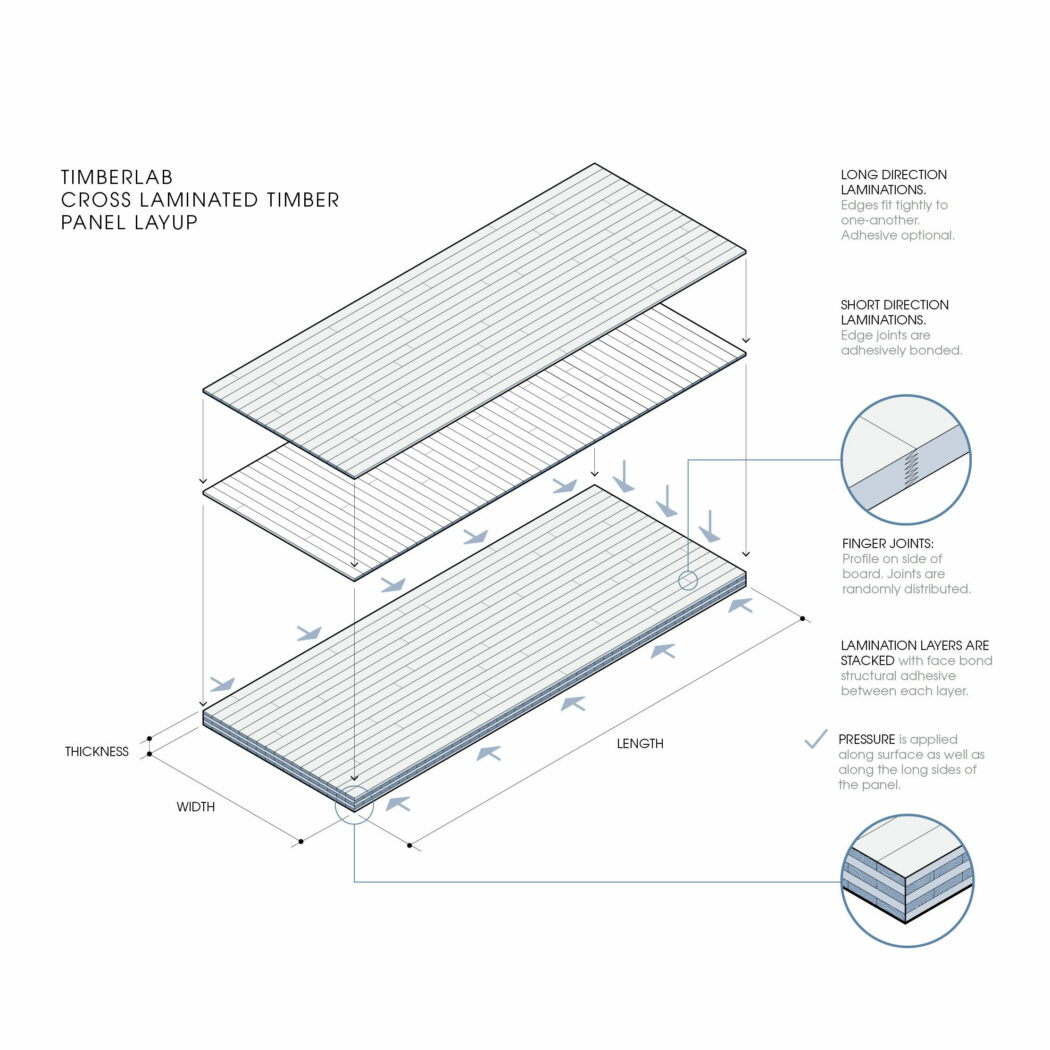 TIMBERLAB
CROSS LAMINATED TIMBER
PANEL LAYUP

LONG DIRECTION LAMINATIONS. Edges fit tightly to one-another. Adhesive optional.

SHORT DIRECTION LAMINATIONS. Edge joints are adhesively bonded.

FINGER JOINTS: Profile on side of board. Joints are randomly distributed.

LAMINATION LAYERS ARE STACKED with face bond structural adhesive between each layer.

PRESSURE is applied along surface as well as along the long sides of the panel.

THICKNESS

WIDTH

LENGTH